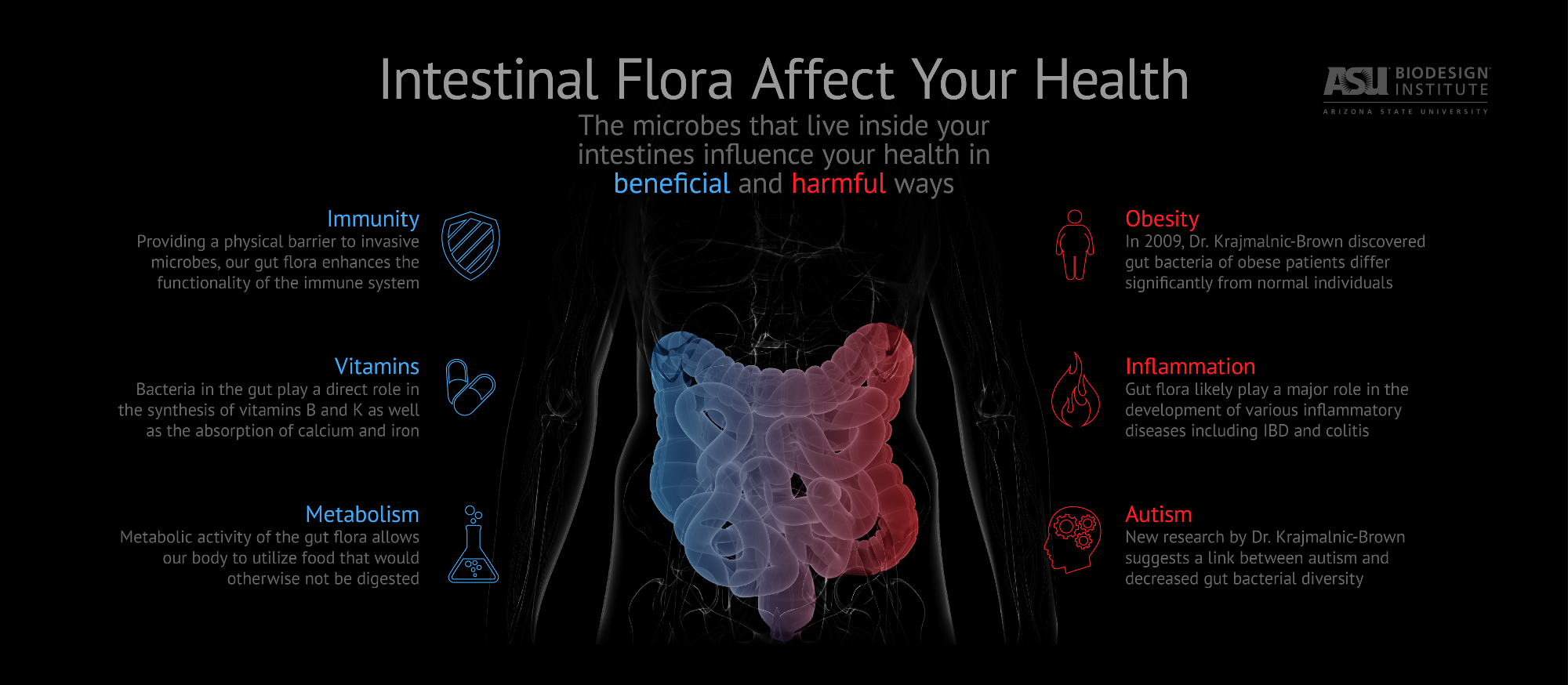 Intestinal Flora Affect Your Health

ASU BIODESIGN INSTITUTE
ARIZONA STATE UNIVERSITY

The microbes that live inside your intestines influence your health in beneficial and harmful ways

Immunity
Providing a physical barrier to invasive microbes, our gut flora enhances the functionality of the immune system

Vitamins
Bacteria in the gut play a direct role in the synthesis of vitamins B and K as well as the absorption of calcium and iron

Metabolism
Metabolic activity of the gut flora allows our body to utilize food that would otherwise not be digested

Obesity
In 2009, Dr. Krajmalnic-Brown discovered gut bacteria of obese patients differ significantly from normal individuals

Inflammation
Gut flora likely play a major role in the development of various inflammatory diseases including IBD and colitis

Autism
New research by Dr. Krajmalnic-Brown suggests a link between autism and decreased gut bacterial diversity